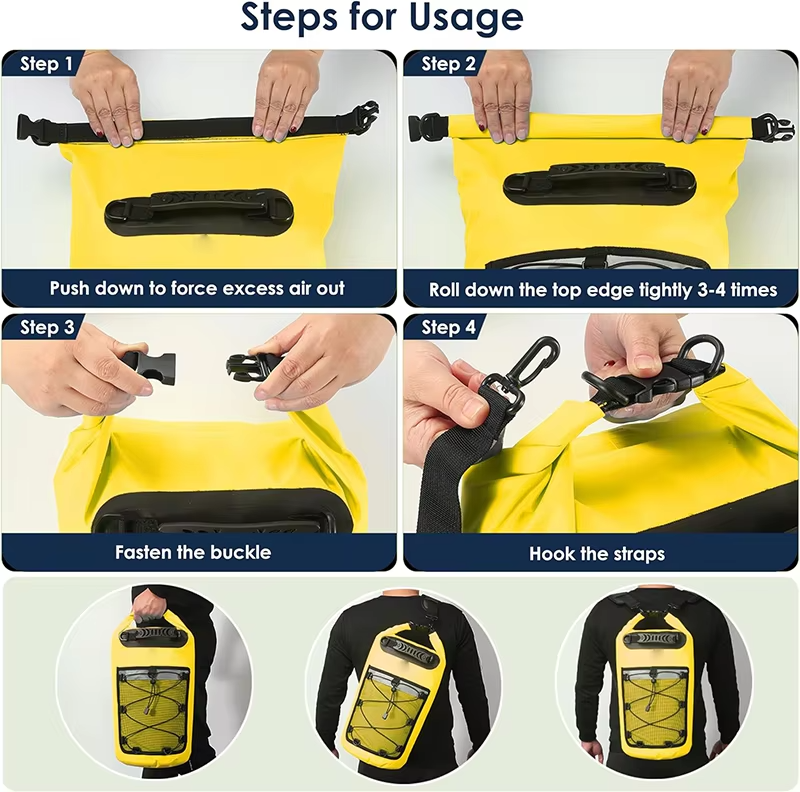 Steps for Usage

Step 1

Push down to force excess air out

Step 2

Roll down the top edge tightly 3-4 times

Step 3

Fasten the buckle

Step 4

Hook the straps