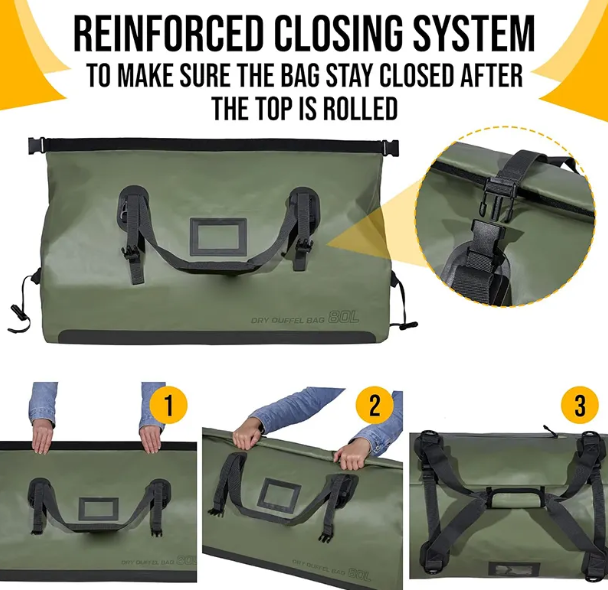 REINFORCED CLOSING SYSTEM
TO MAKE SURE THE BAG STAY CLOSED AFTER THE TOP IS ROLLED

DRY DUFFEL BAG 80L

1

DRY DUFFEL BAG 80L

2

DRY DUFFEL BAG 80L

3