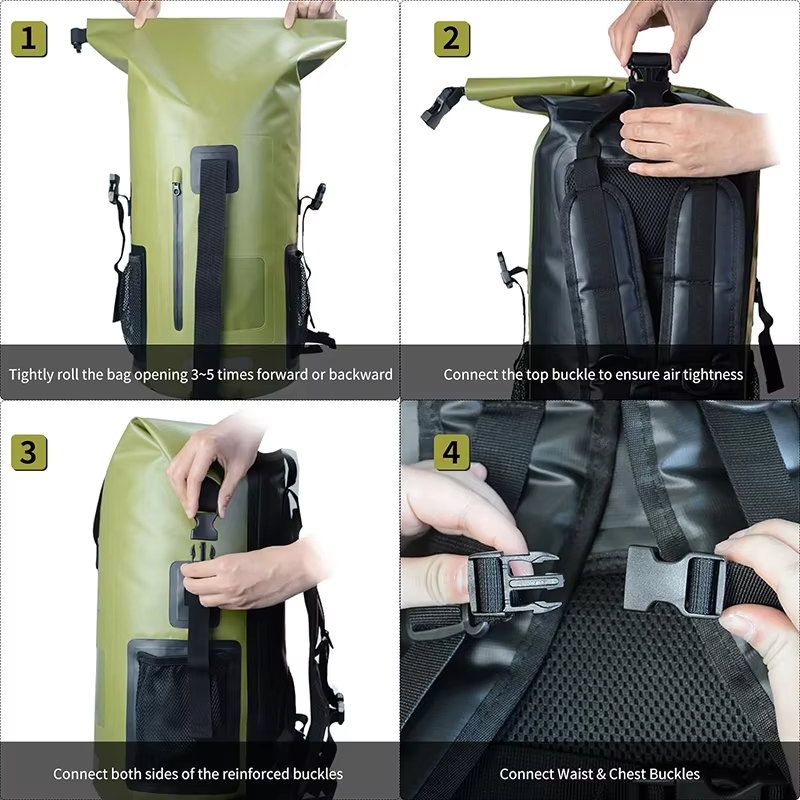 1

Tightly roll the bag opening 3~5 times forward or backward

2

Connect the top buckle to ensure air tightness

3

Connect both sides of the reinforced buckles

4

Connect Waist & Chest Buckles